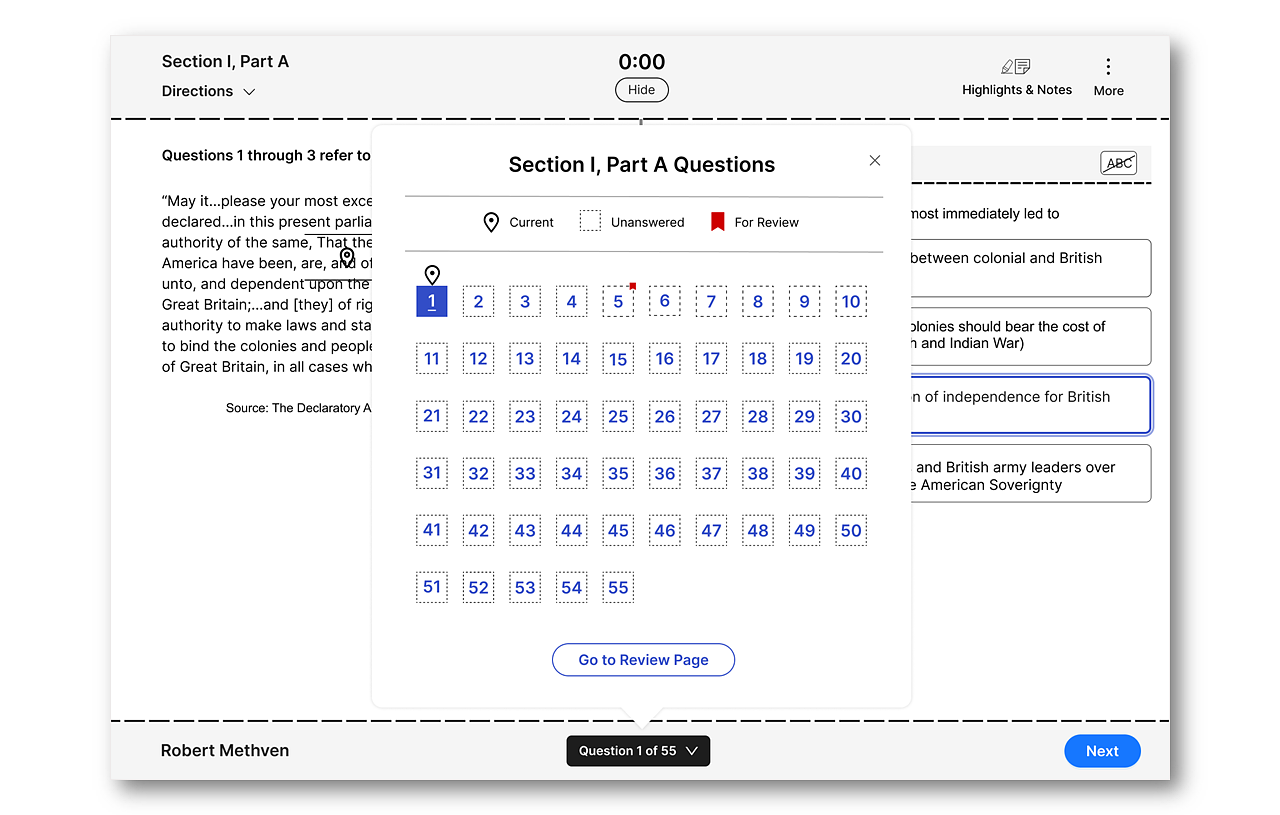 Section I, Part A
Directions

0:00
Hide

Highlights & Notes
More

Questions 1 through 3 refer to

"May it...please your most exce declared...in this present parlia authority of the same, That the America have been, are, and of unto, and dependent upon the Great Britain;...and [they] of rig authority to make laws and sta to bind the colonies and people of Great Britain, in all cases wh

Source: The Declaratory A

Section I, Part A Questions

Current
Unanswered
For Review

1 2 3 4 5 6 7 8 9 10
11 12 13 14 15 16 17 18 19 20
21 22 23 24 25 26 27 28 29 30
31 32 33 34 35 36 37 38 39 40
41 42 43 44 45 46 47 48 49 50
51 52 53 54 55

Go to Review Page

ABC

most immediately led to

between colonial and British

olonies should bear the cost of
h and Indian War)

n of independence for British

and British army leaders over
e American Soverignty

Robert Methven
Question 1 of 55
Next